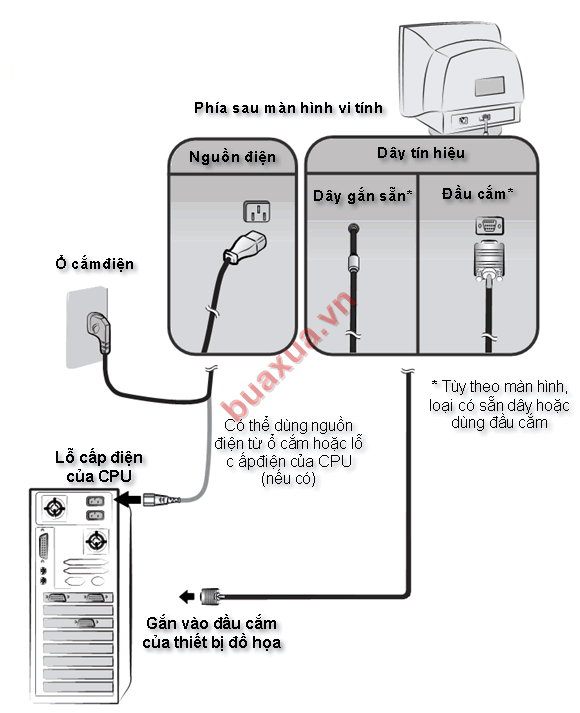 Phía sau màn hình vi tính

Nguồn điện

Dây tín hiệu

Dây gắn sẵn*

Đầu cắm*

Ổ cắmđiện

buaxua.vn

* Tùy theo màn hình, loại có sẵn dây hoặc dùng đầu cắm

Có thể dùng nguồn điện từ ổ cắm hoặc lỗ c ấpđiện của CPU (nếu có)

Lỗ cấp điện của CPU

Gắn vào đầu cắm của thiết bị đồ họa