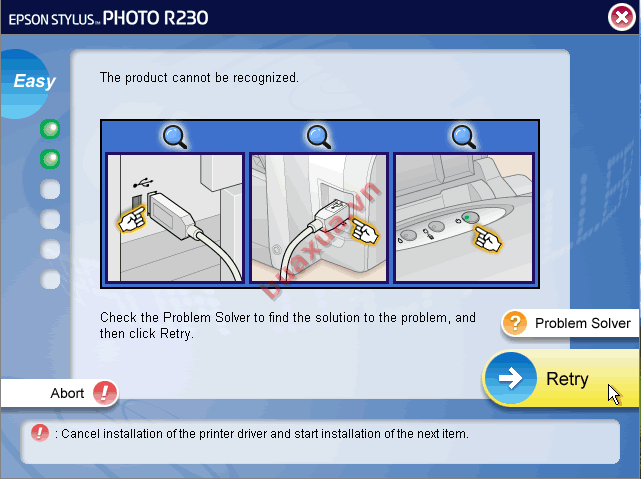 EPSON STYLUS™ PHOTO R230

Easy

The product cannot be recognized.

buaxua.vn

Check the Problem Solver to find the solution to the problem, and then click Retry.

Problem Solver

Retry

Abort

: Cancel installation of the printer driver and start installation of the next item.